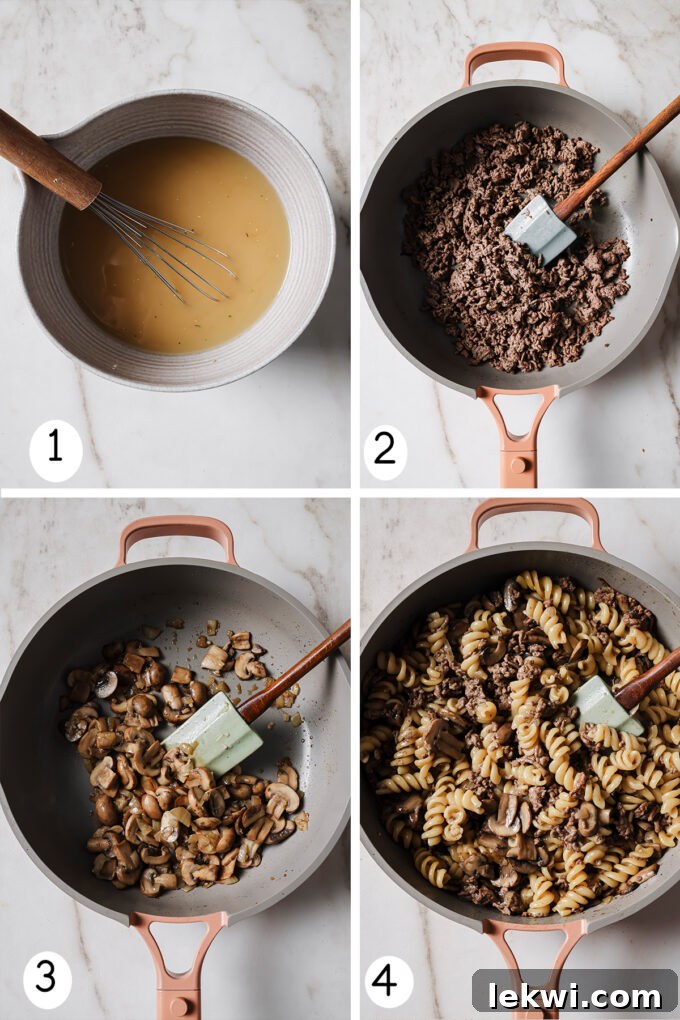 1

2

3

4

lekwi.com