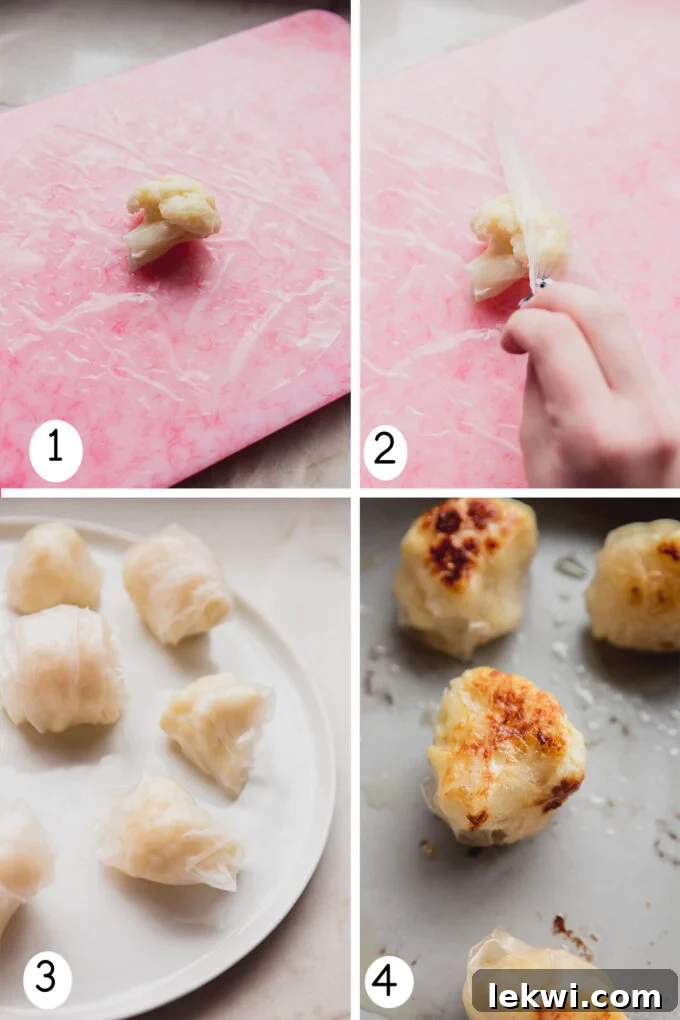 1

2

3

4

lekwi.com