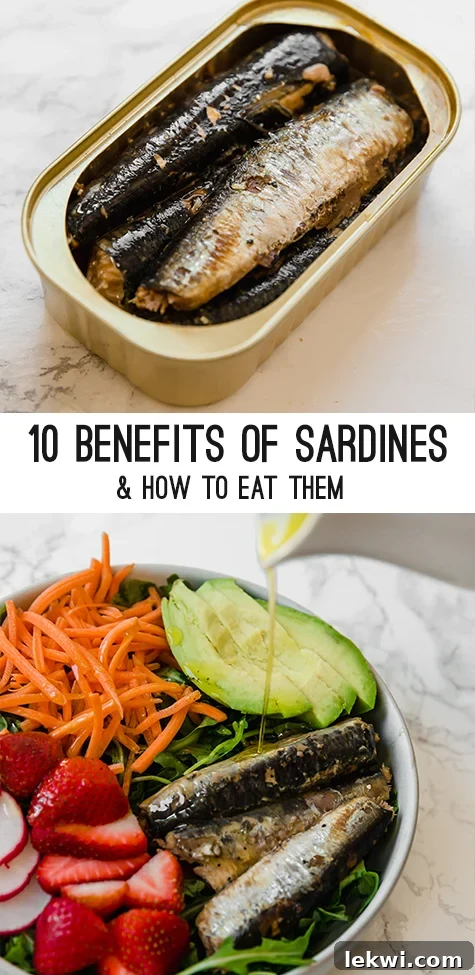 10 BENEFITS OF SARDINES
& HOW TO EAT THEM

lekwi.com